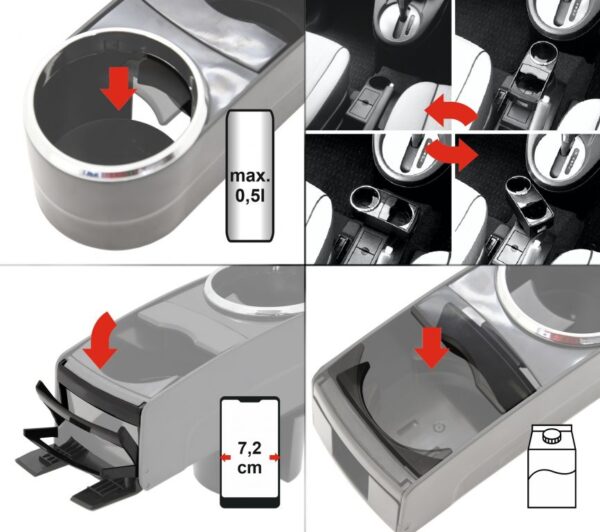 max.
0,5l

7,2
cm